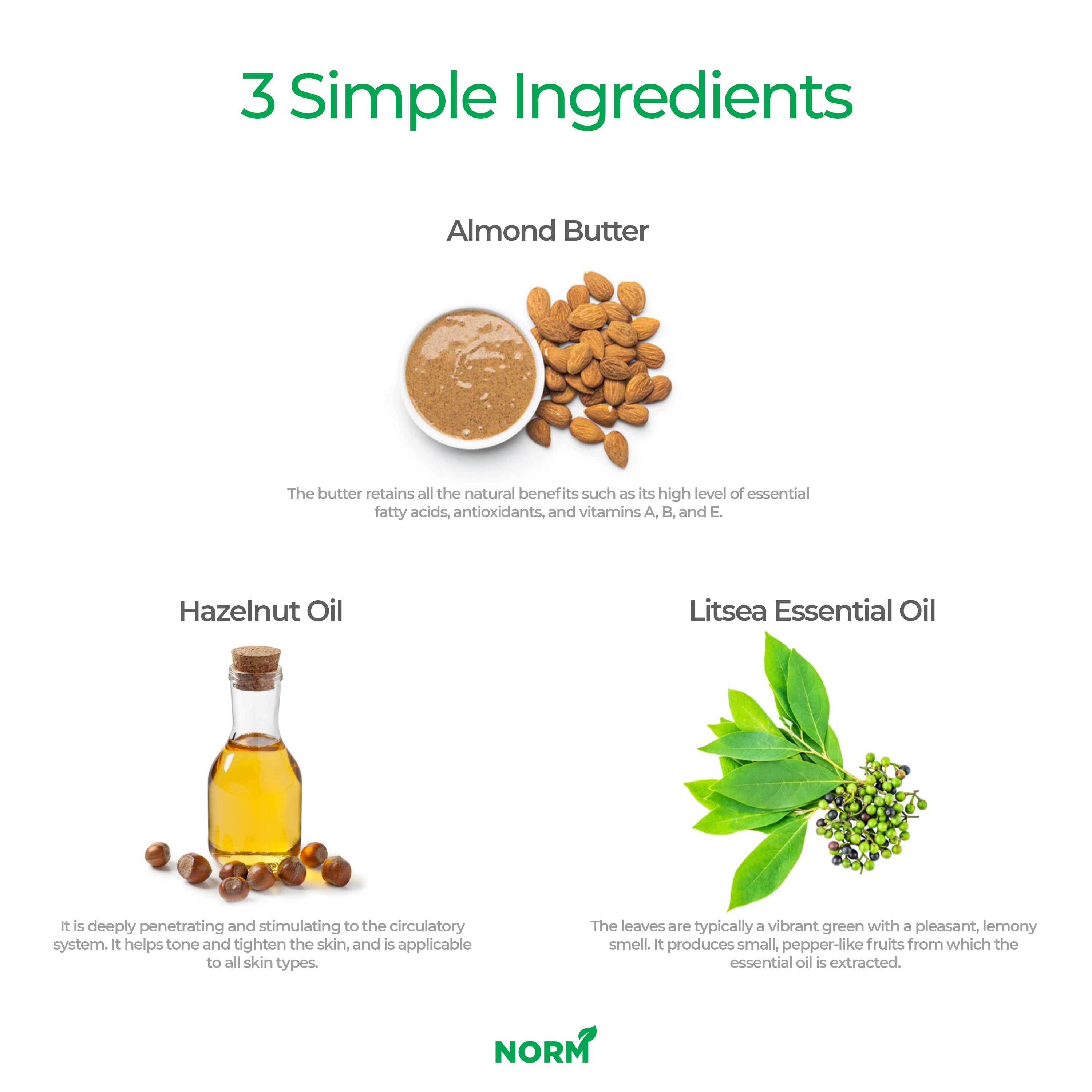 3 Simple Ingredients

Almond Butter

The butter retains all the natural benefits such as its high level of essential fatty acids, antioxidants, and vitamins A, B, and E.

Hazelnut Oil

It is deeply penetrating and stimulating to the circulatory system. It helps tone and tighten the skin, and is applicable to all skin types.

Litsea Essential Oil

The leaves are typically a vibrant green with a pleasant, lemony smell. It produces small, pepper-like fruits from which the essential oil is extracted.

NORM